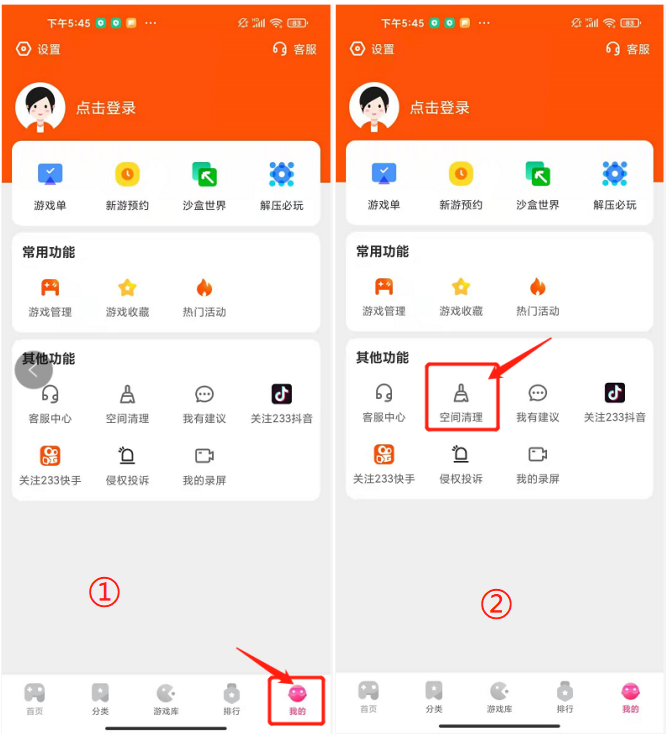 下午5:45 ··· 83

设置 客服

点击登录

游戏单 新游预约 沙盒世界 解压必玩

常用功能

游戏管理 游戏收藏 热门活动

其他功能

客服中心 空间清理 我有建议 关注233抖音

关注233快手 侵权投诉 我的录屏

①

首页 分类 游戏库 排行 我的

下午5:45 ··· 83

设置 客服

点击登录

游戏单 新游预约 沙盒世界 解压必玩

常用功能

游戏管理 游戏收藏 热门活动

其他功能

客服中心 空间清理 我有建议 关注233抖音

关注233快手 侵权投诉 我的录屏

②

首页 分类 游戏库 排行 我的